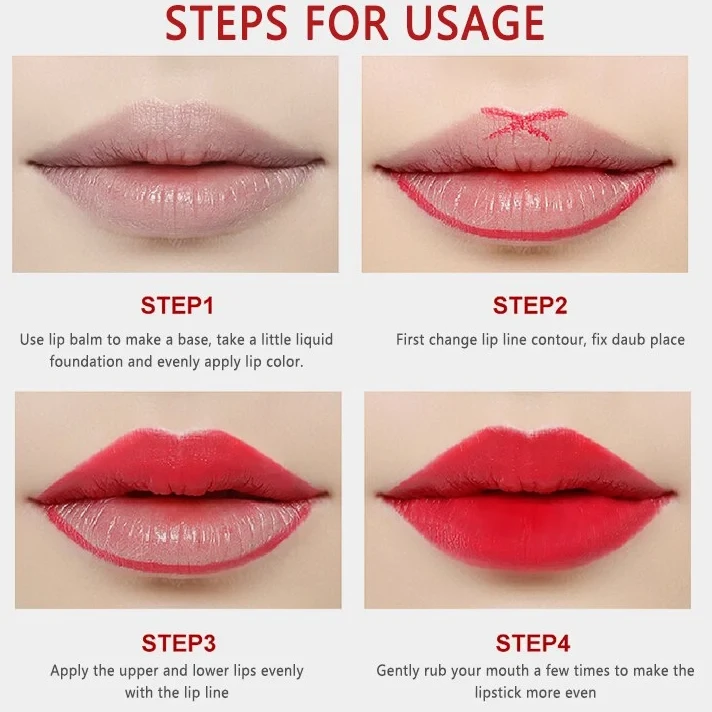 STEPS FOR USAGE

STEP1

Use lip balm to make a base, take a little liquid foundation and evenly apply lip color.

STEP2

First change lip line contour, fix daub place

STEP3

Apply the upper and lower lips evenly with the lip line

STEP4

Gently rub your mouth a few times to make the lipstick more even