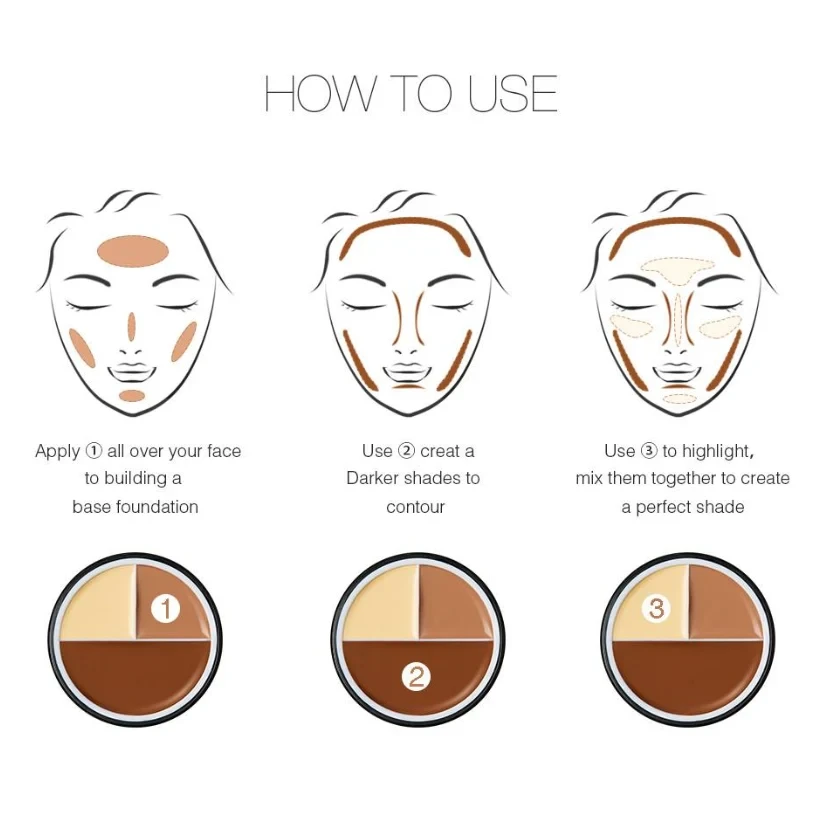 HOW TO USE

Apply ① all over your face to building a base foundation

Use ② creat a Darker shades to contour

Use ③ to highlight, mix them together to create a perfect shade

1

2

3