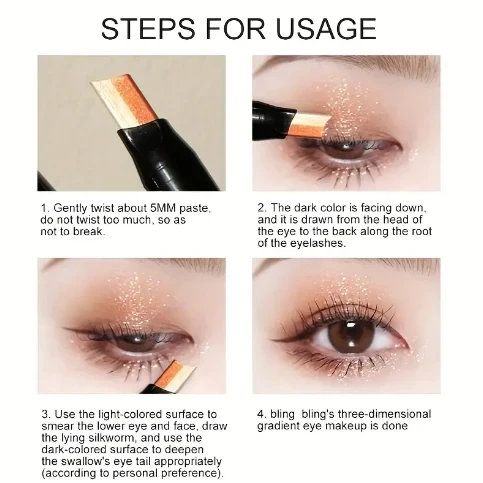 STEPS FOR USAGE

1. Gently twist about 5MM paste, do not twist too much, so as not to break.

2. The dark color is facing down, and it is drawn from the head of the eye to the back along the root of the eyelashes.

3. Use the light-colored surface to smear the lower eye and face, draw the lying silkworm, and use the dark-colored surface to deepen the swallow's eye tail appropriately (according to personal preference).

4. bling bling's three-dimensional gradient eye makeup is done